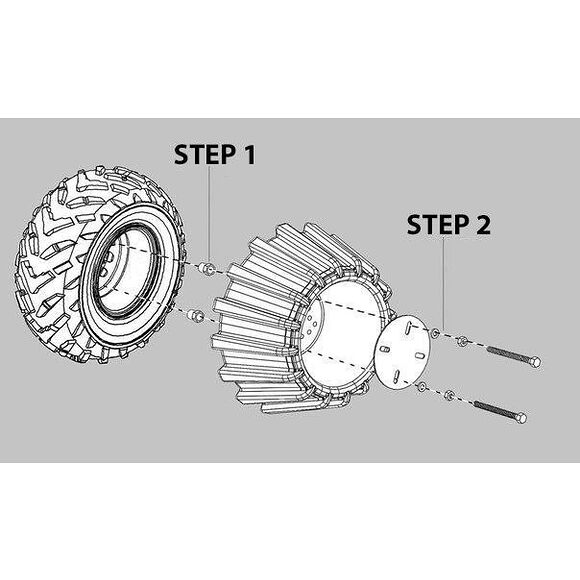 STEP 1

STEP 2