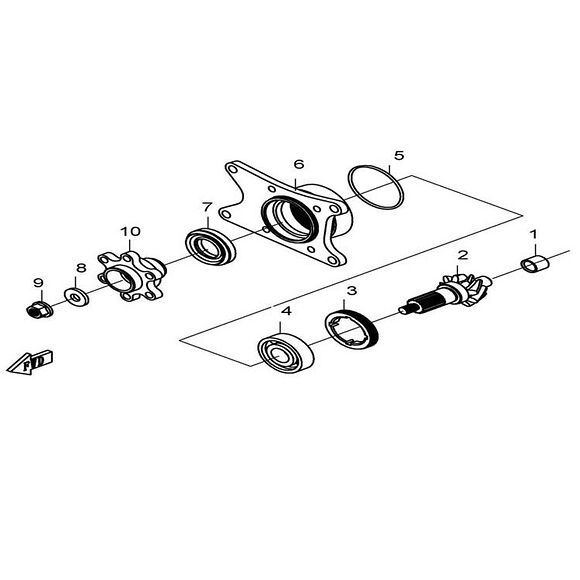 6
5
7
10
1
2
8
9
3
4
FWD