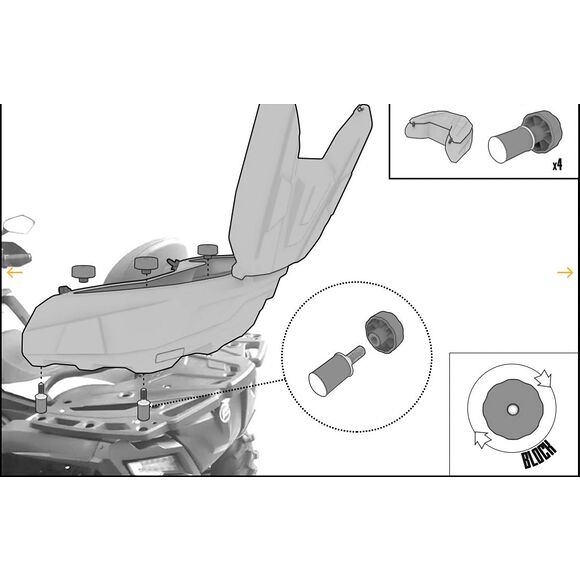 x4

BLOCK